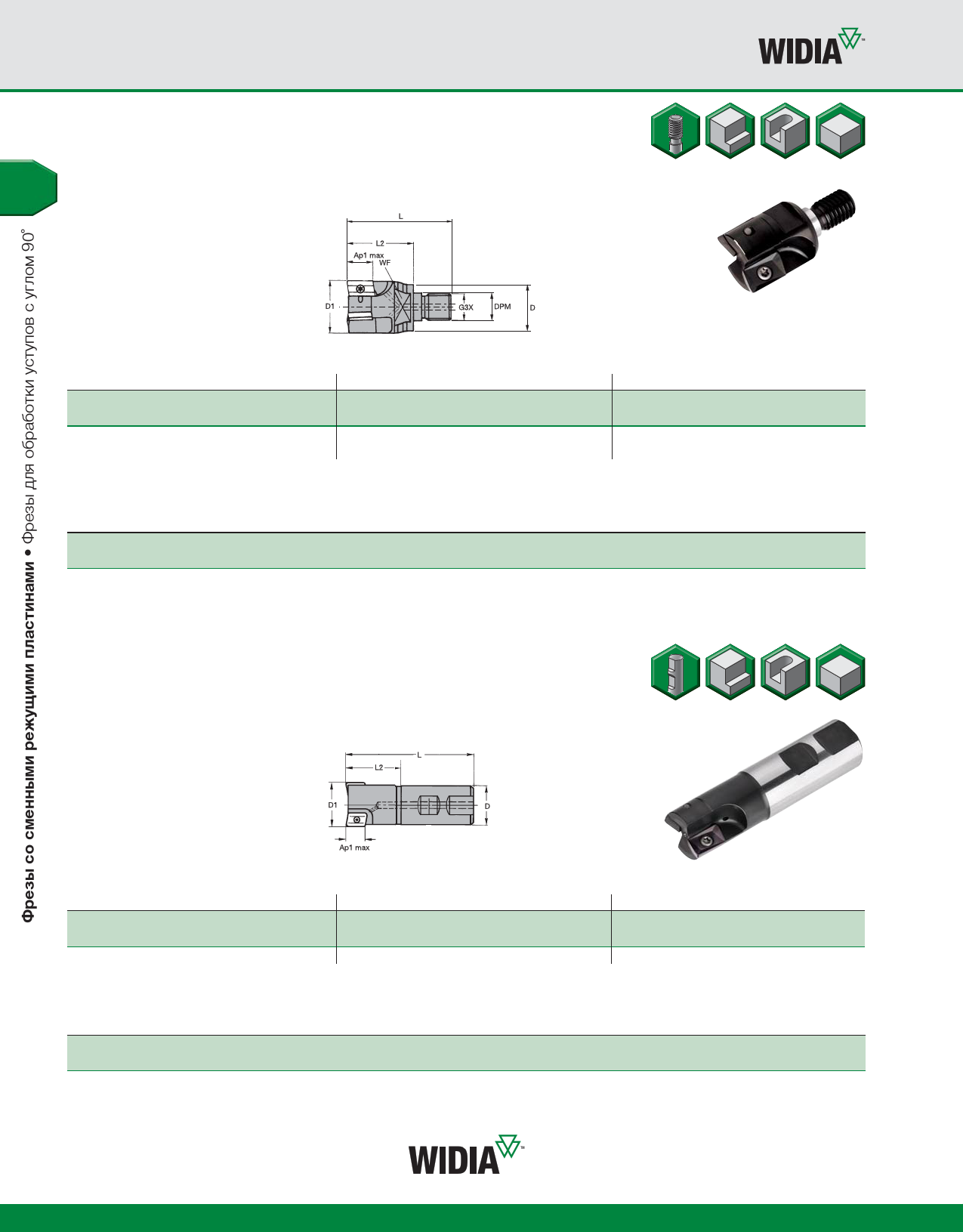 WIDIA™

Фрезы со сменными режущими пластинами • Фрезы для обработки уступов с углом 90°

L

L2

Ap1 max

WF

D1

G3X

DPM

D

L

L2

D1

D

Ap1 max

WIDIA™