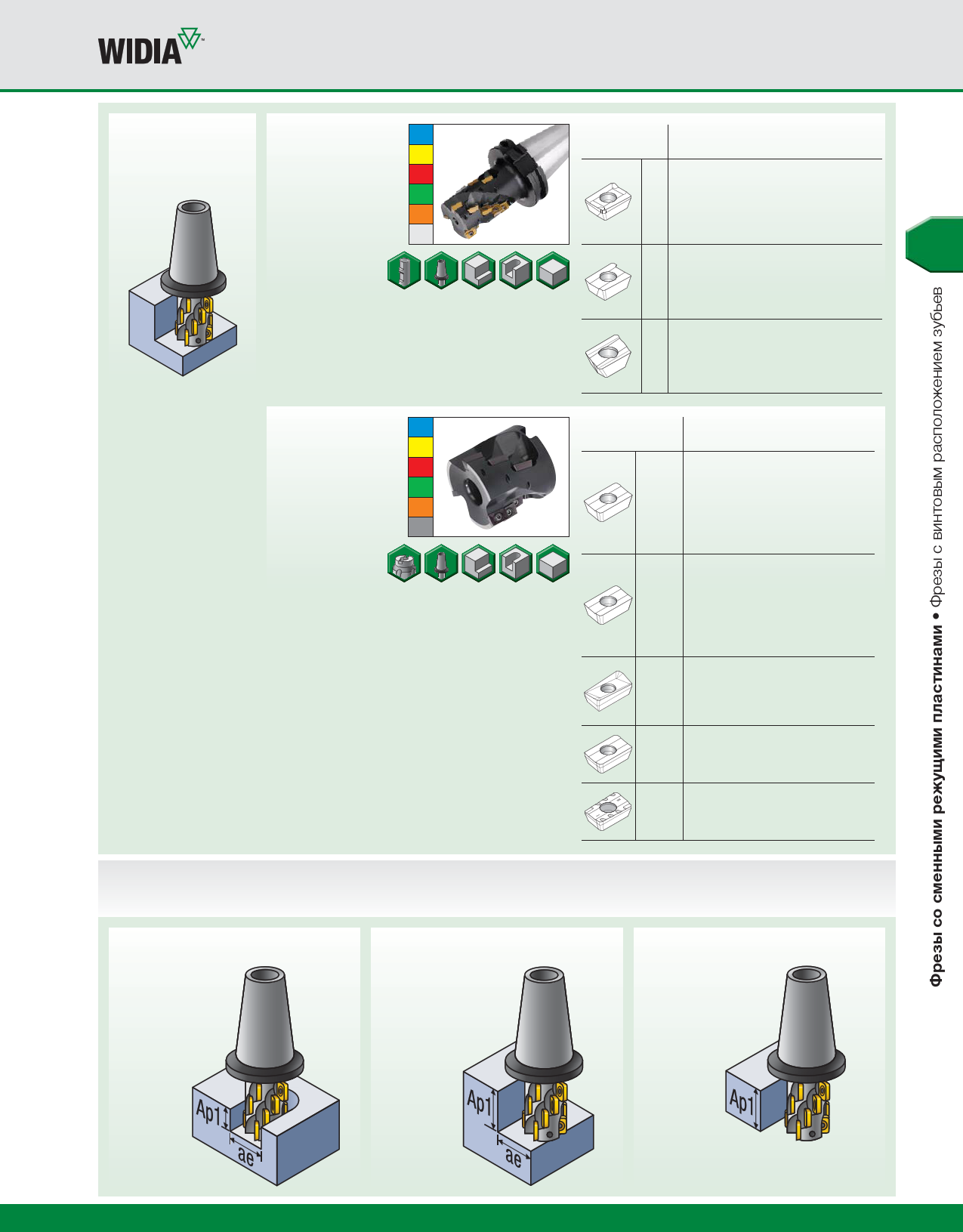 WIDIA™

Фрезы со сменными режущими пластинами • Фрезы с винтовым расположением зубьев

Ap1

ae

Ap1

ae

Ap1