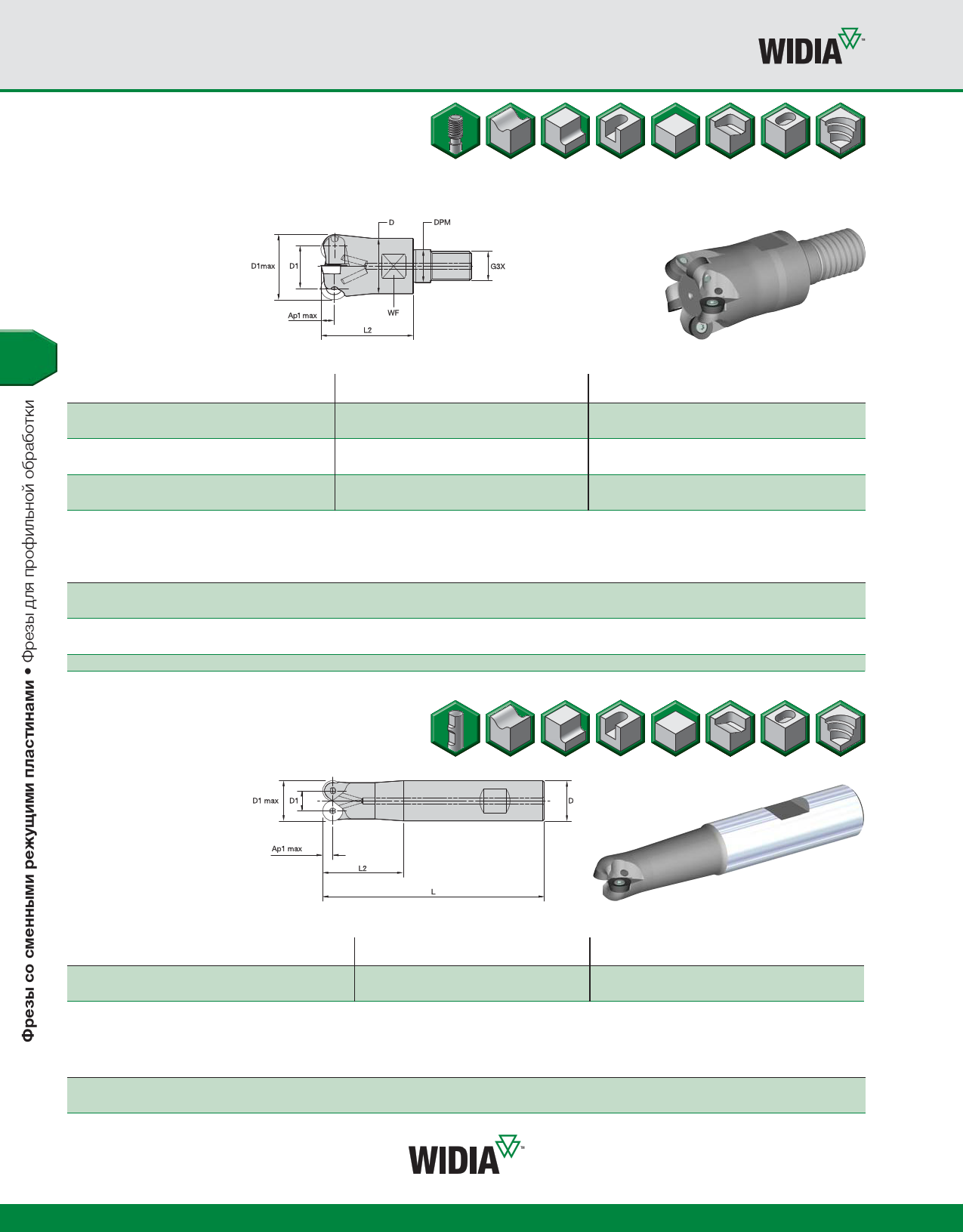 WIDIA™

D
DPM
D1max
D1
G3X
WF
Ap1 max
L2

Фрезы со сменными режущими пластинами • Фрезы для профильной обработки

D1 max
D1
D
Ap1 max
L2
L

WIDIA™