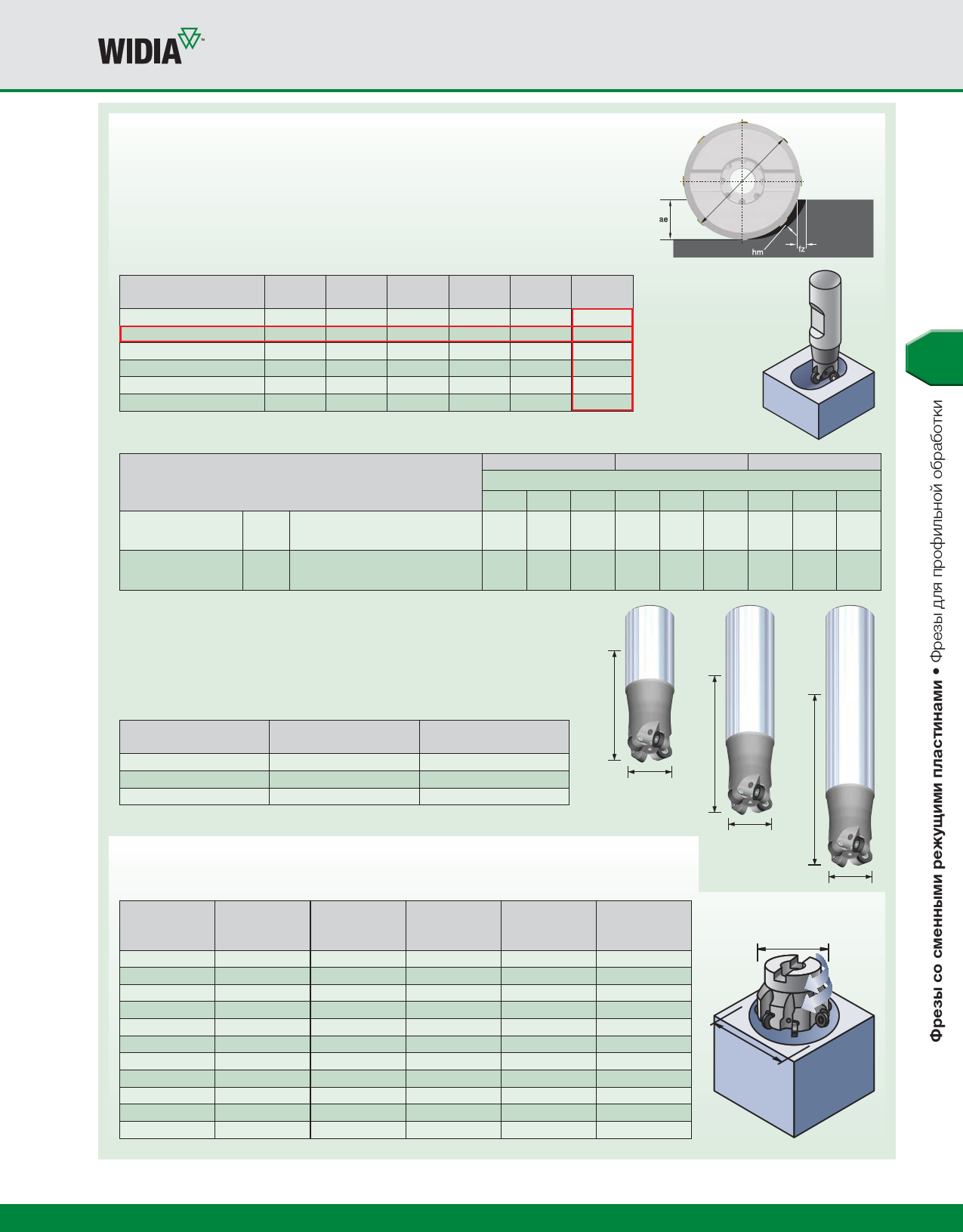 WIDIA™

ae

hm

fz

Фрезы со сменными режущими пластинами • Фрезы для профильной обработки