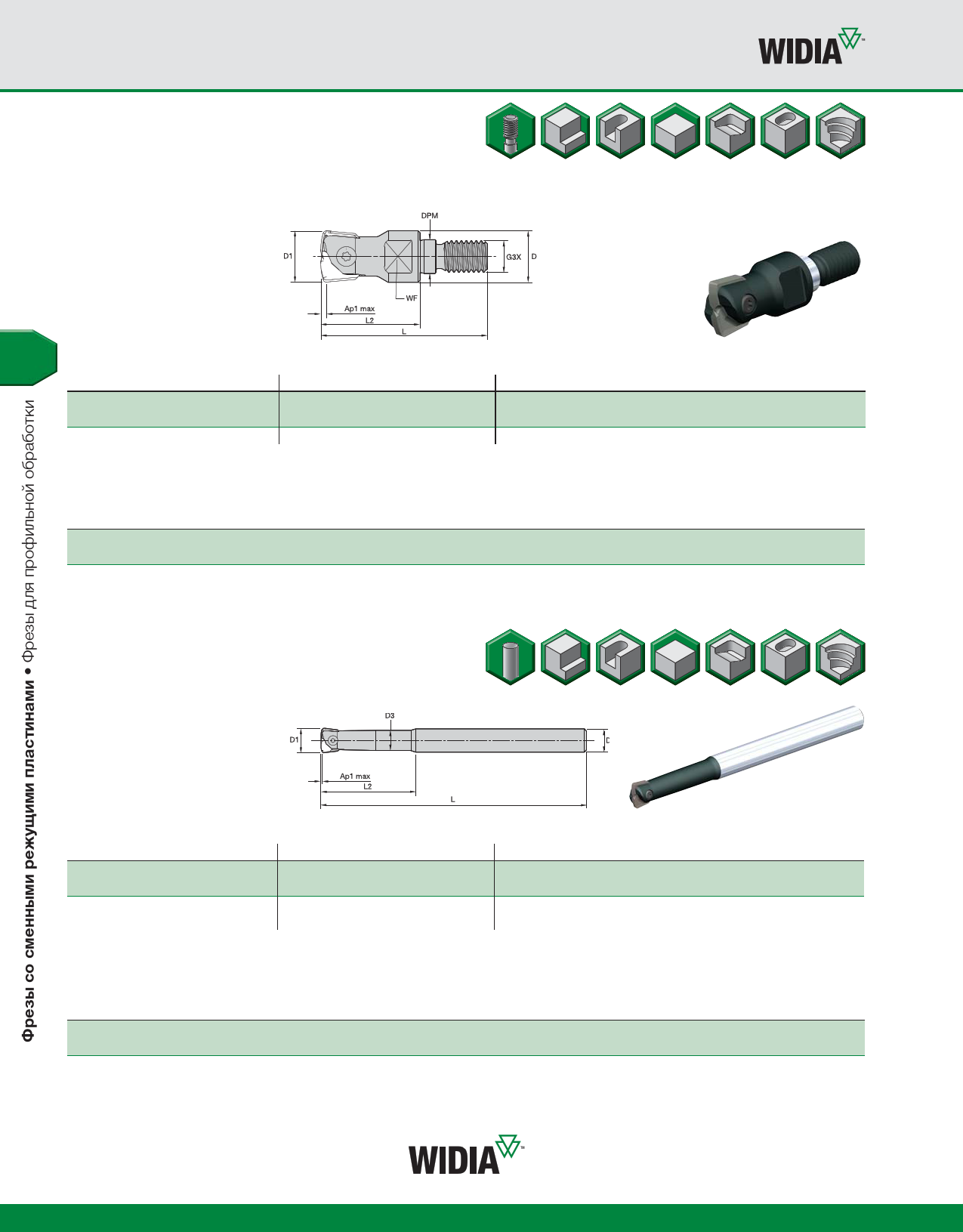 WIDIA™

DPM

D1

G3X

D

WF

Ap1 max

L2

L

Фрезы со сменными режущими пластинами • Фрезы для профильной обработки

D3

D1

D

Ap1 max

L2

L

WIDIA™