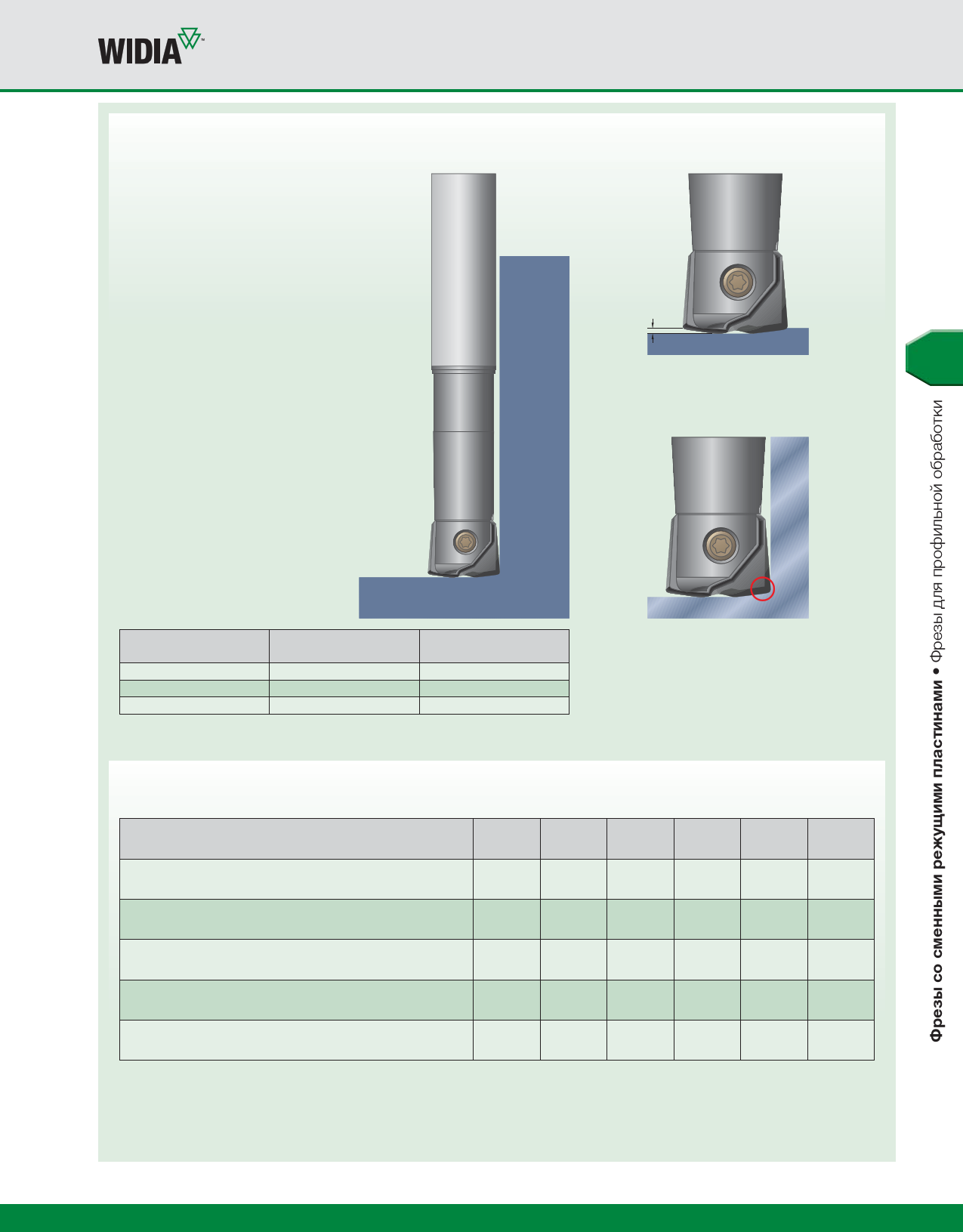 WIDIA™

Фрезы со сменными режущими пластинами • Фрезы для профильной обработки