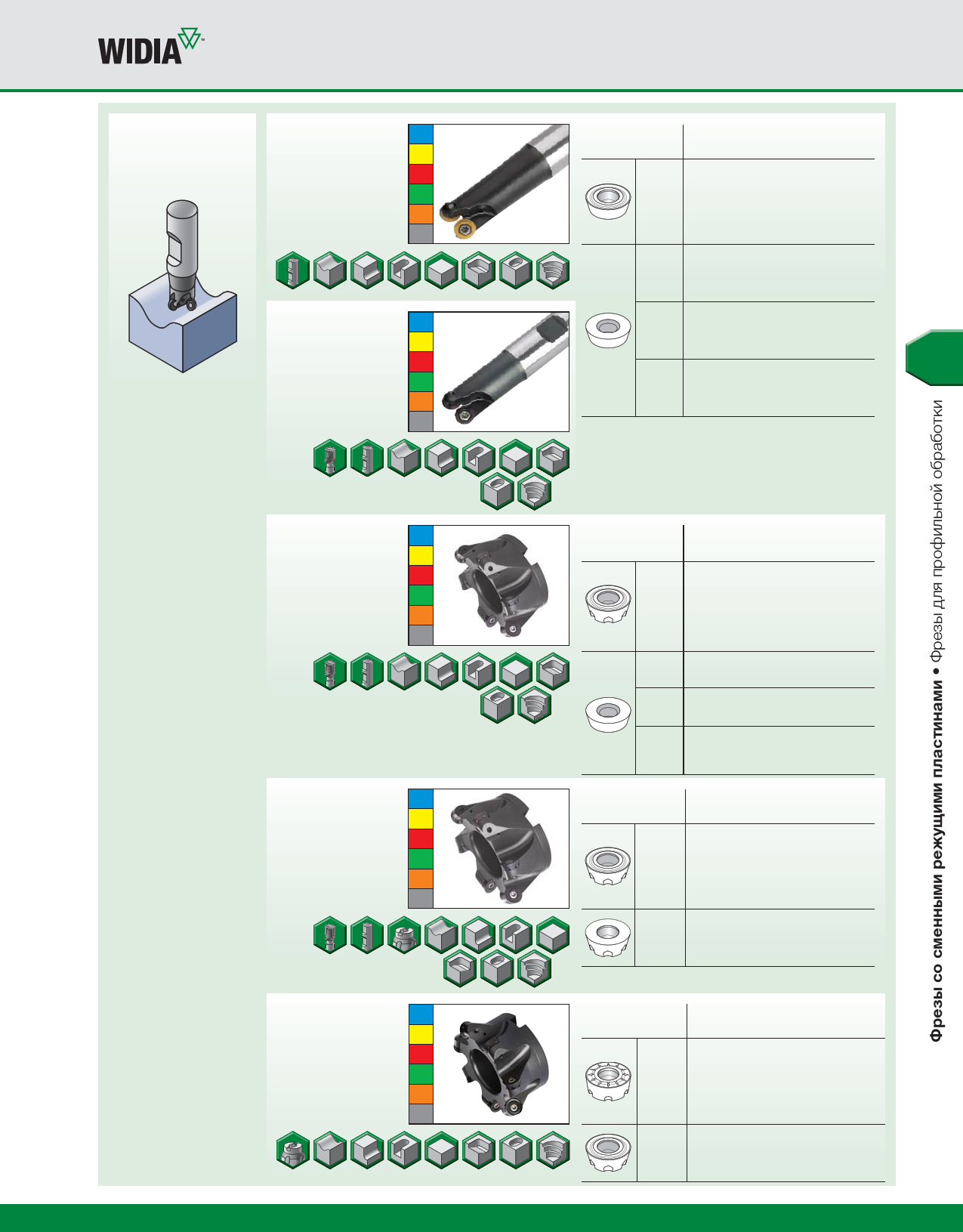 WIDIA™

Фрезы со сменными режущими пластинами • Фрезы для профильной обработки