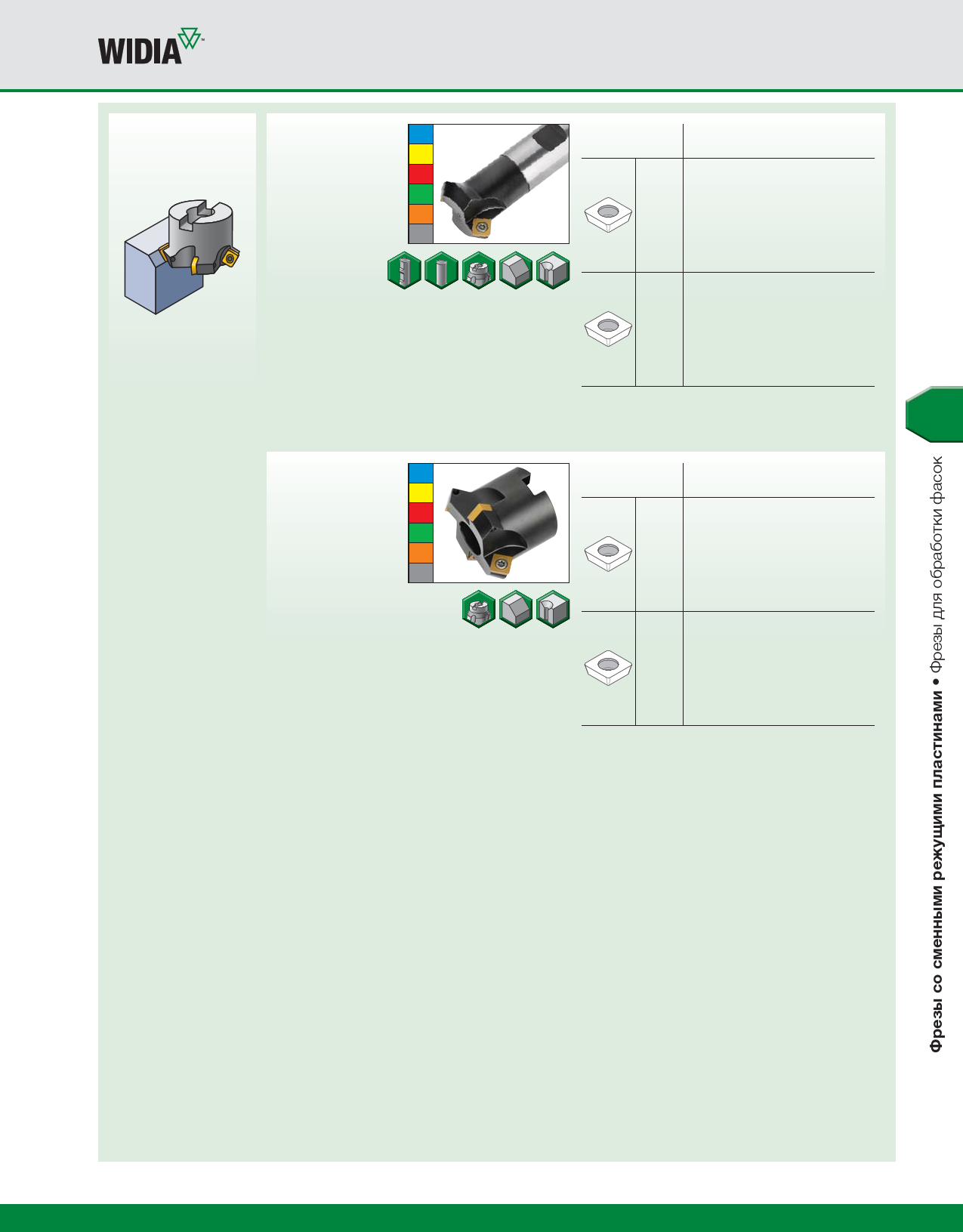 WIDIA™

Фрезы со сменными режущими пластинами • Фрезы для обработки фасок