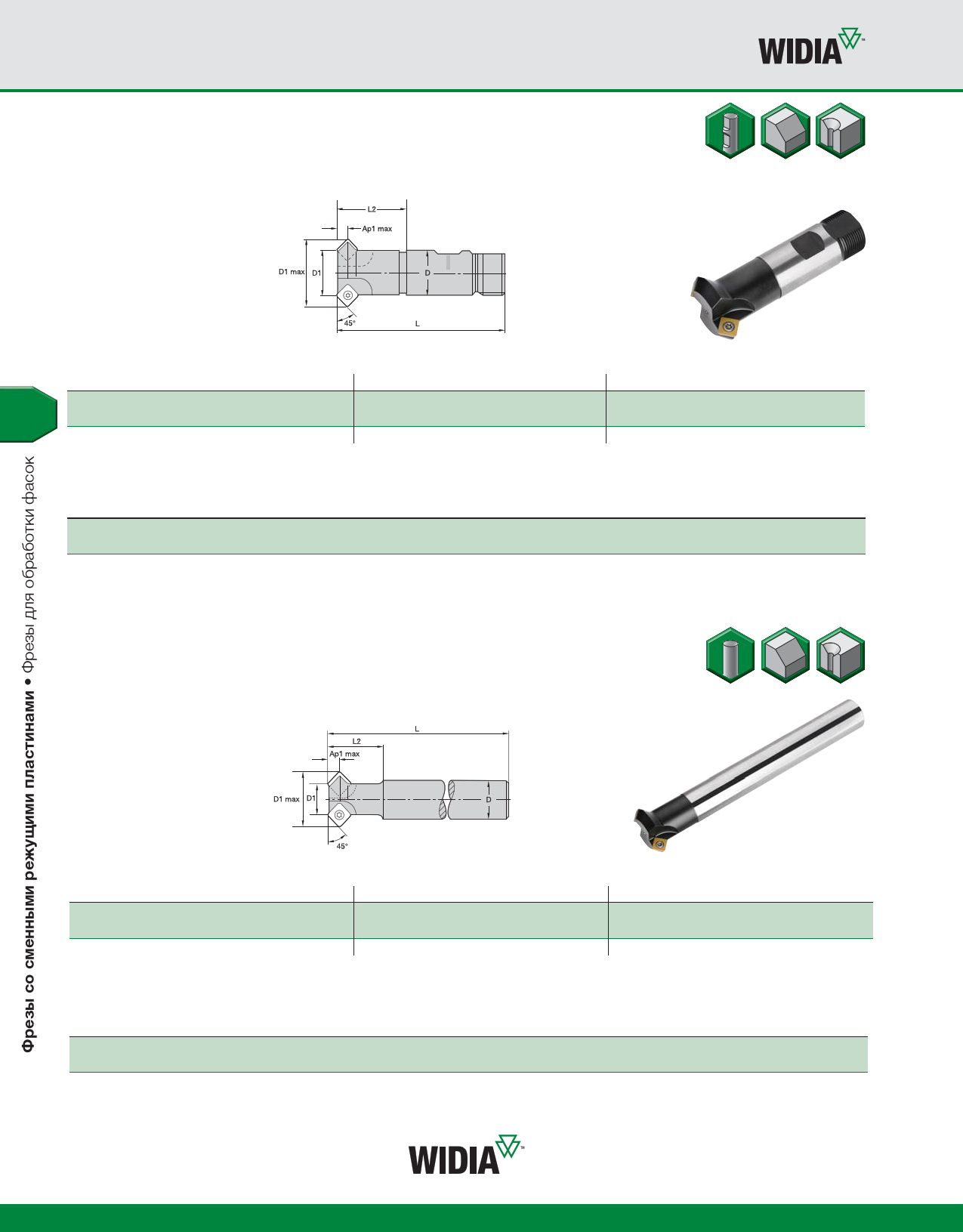 WIDIA™

L2
Ap1 max
D1 max
D1
D
45°
L

Фрезы со сменными режущими пластинами • Фрезы для обработки фасок

L
L2
Ap1 max
D1 max
D1
D
45°

WIDIA™