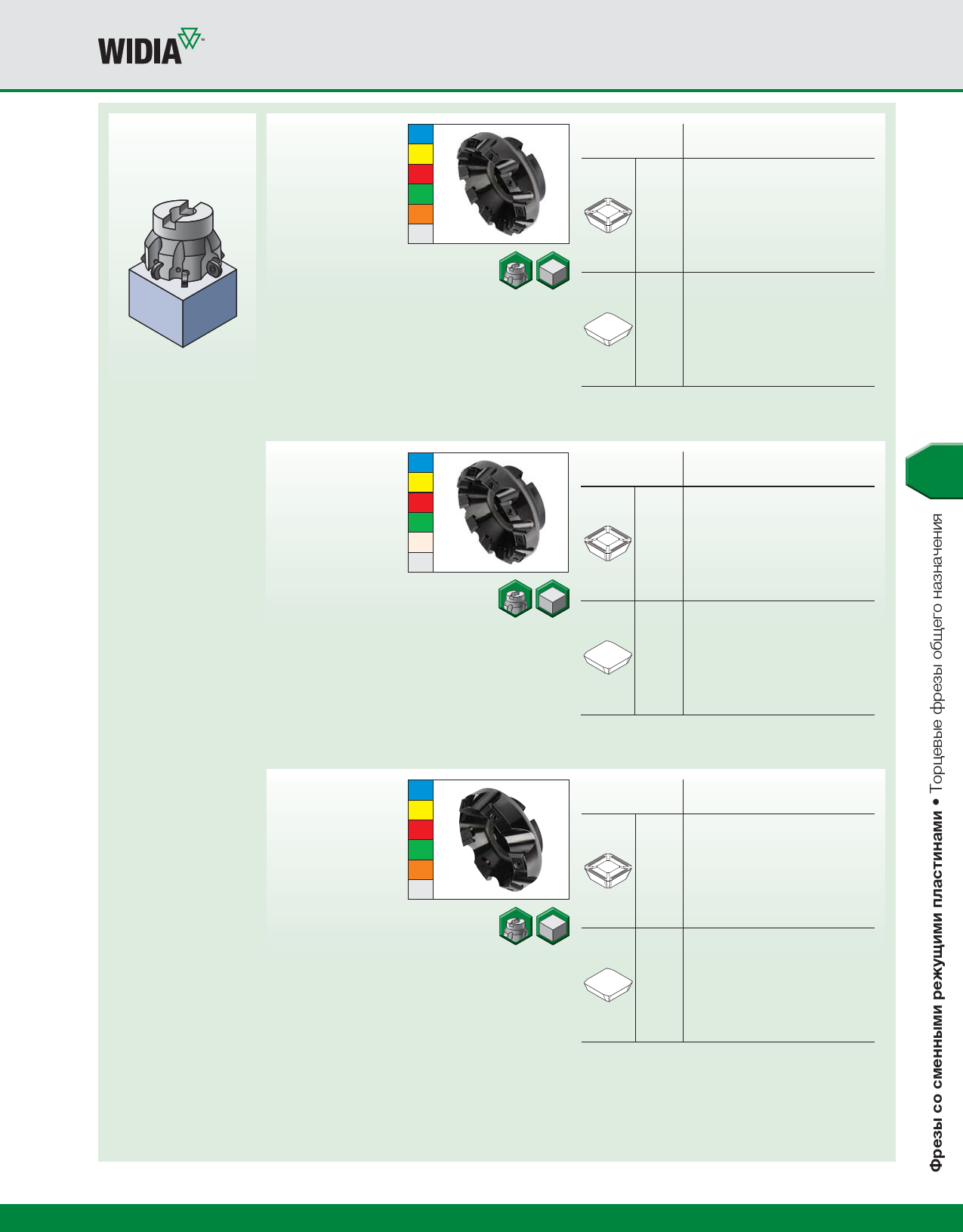 WIDIA™

Фрезы со сменными режущими пластинами • Торцевые фрезы общего назначения