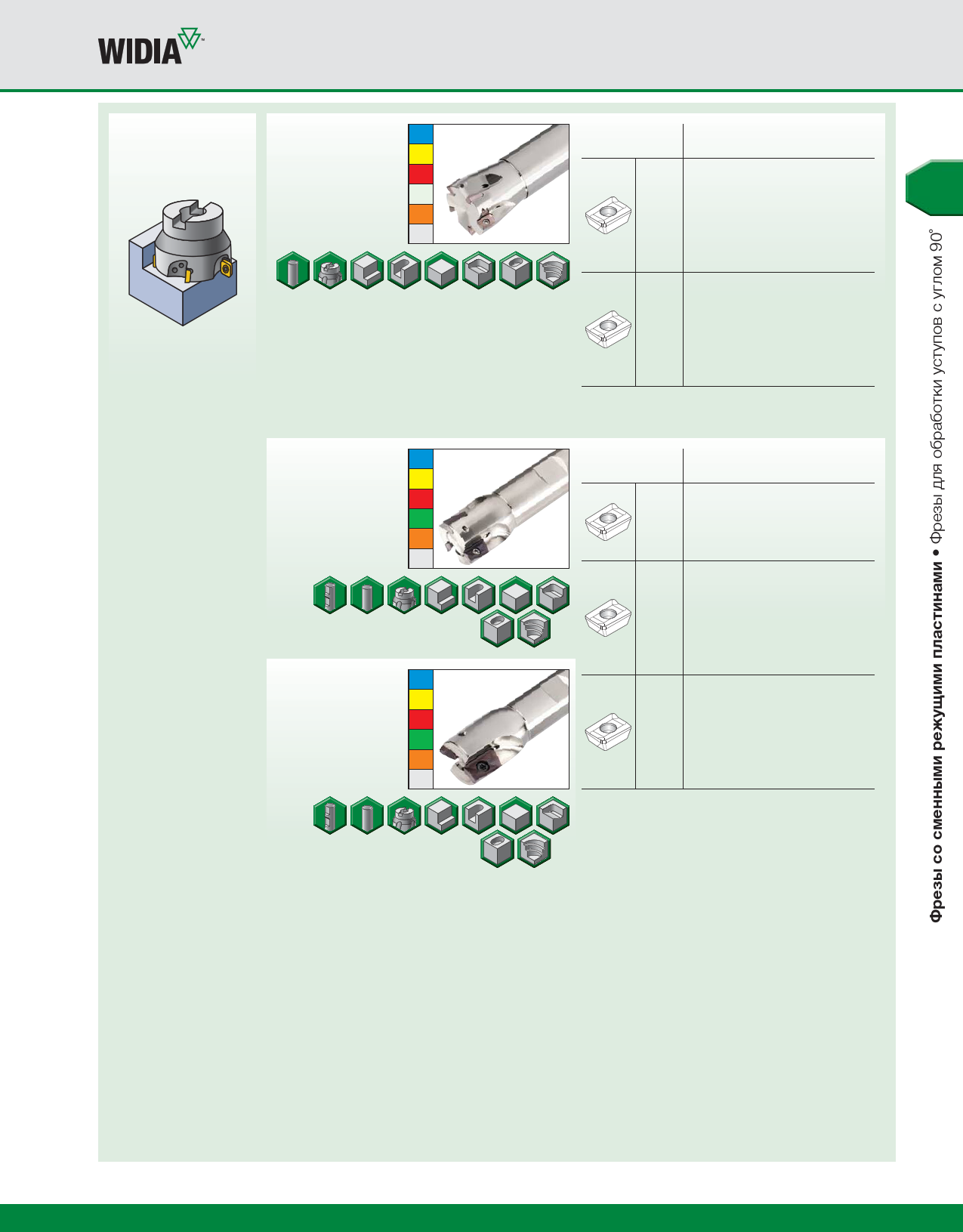 WIDIA™

Фрезы со сменными режущими пластинами • Фрезы для обработки уступов с углом 90°