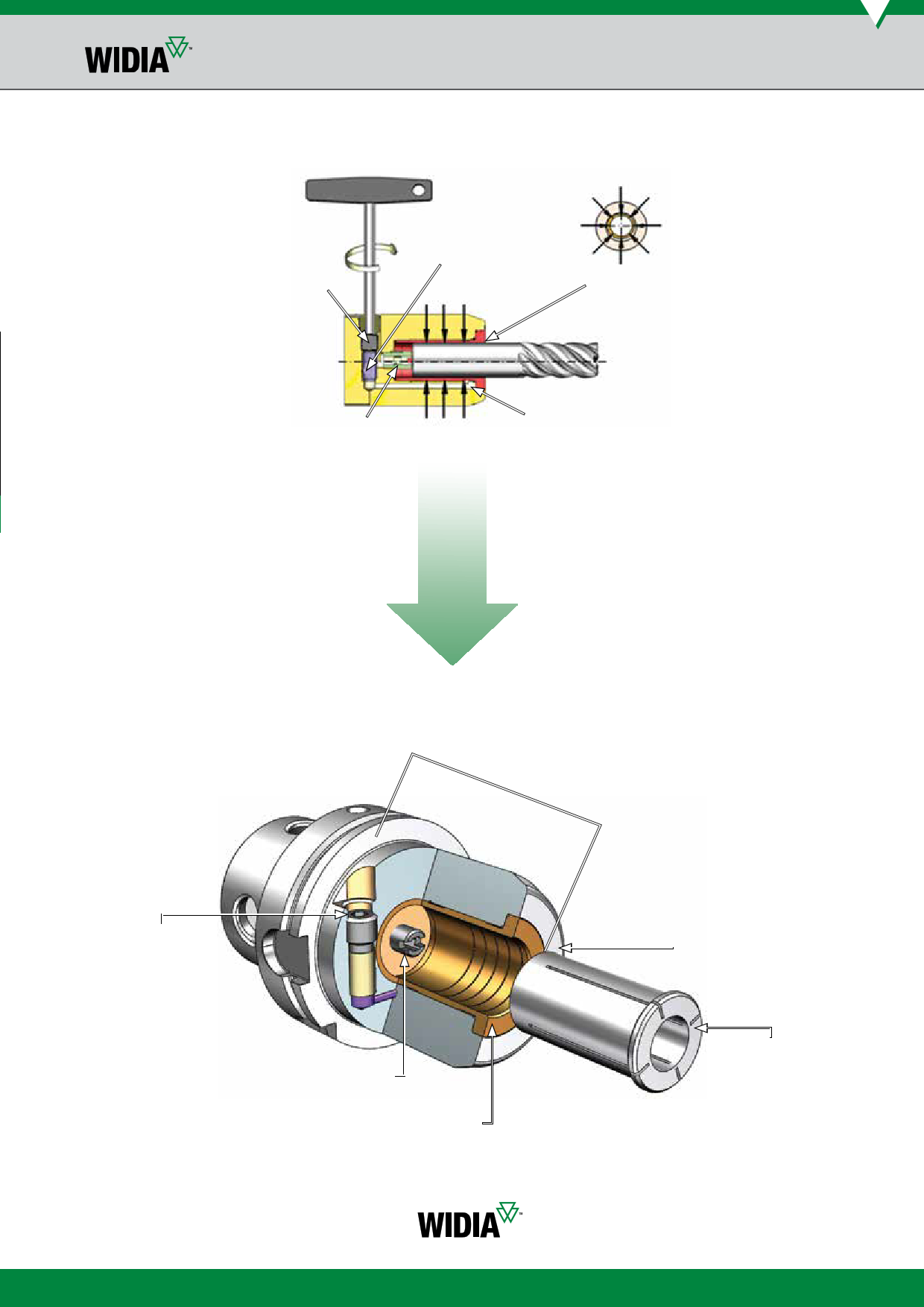 WIDIA™

WIDIA™