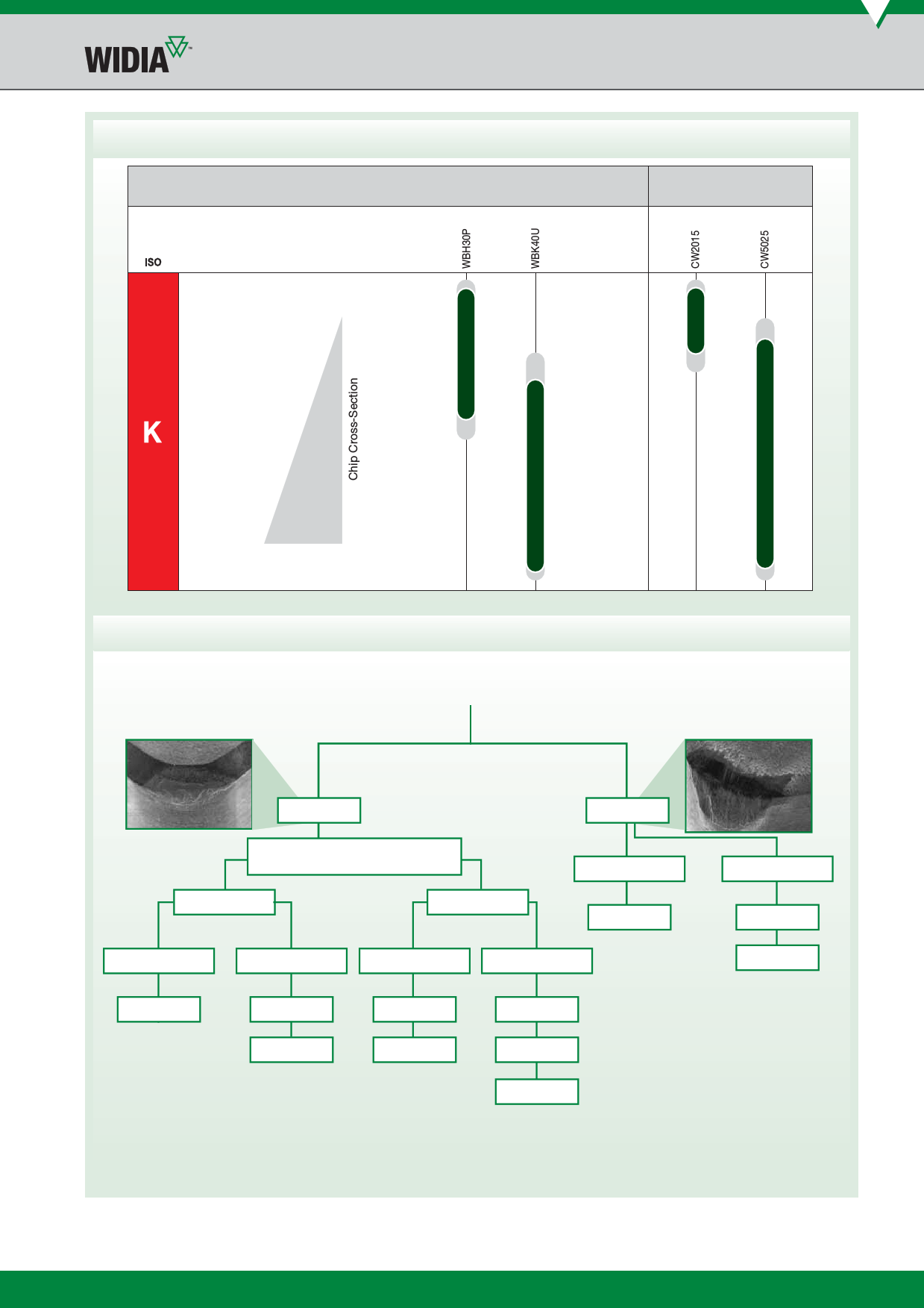 WIDIA™

ISO

WBH30P

WBK40U

CW2015

CW5025

K

Chip Cross-Section