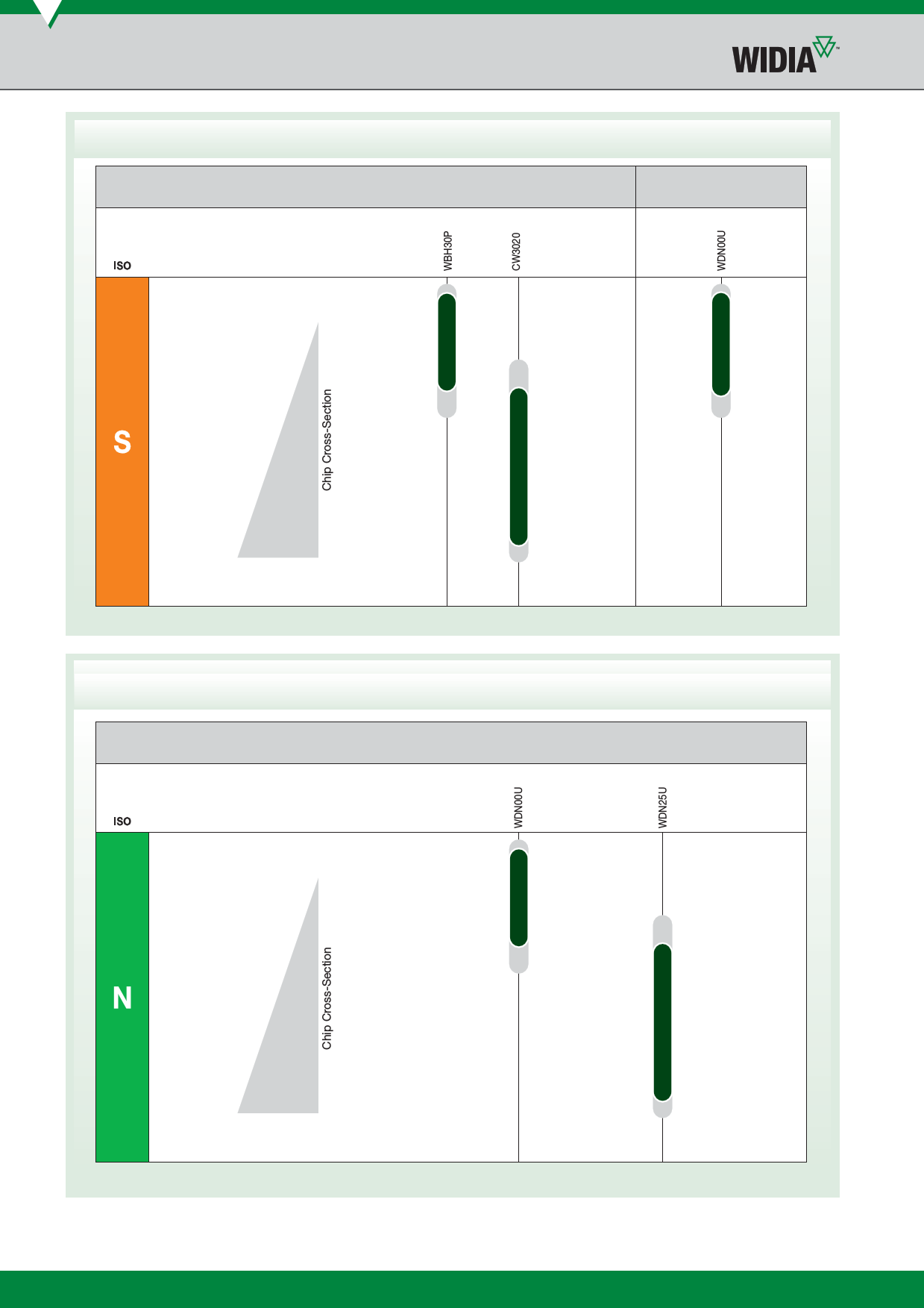 WIDIA™

ISO

WBH30P

CW3020

WDN00U

S

Chip Cross-Section

ISO

WDN00U

WDN25U

N

Chip Cross-Section