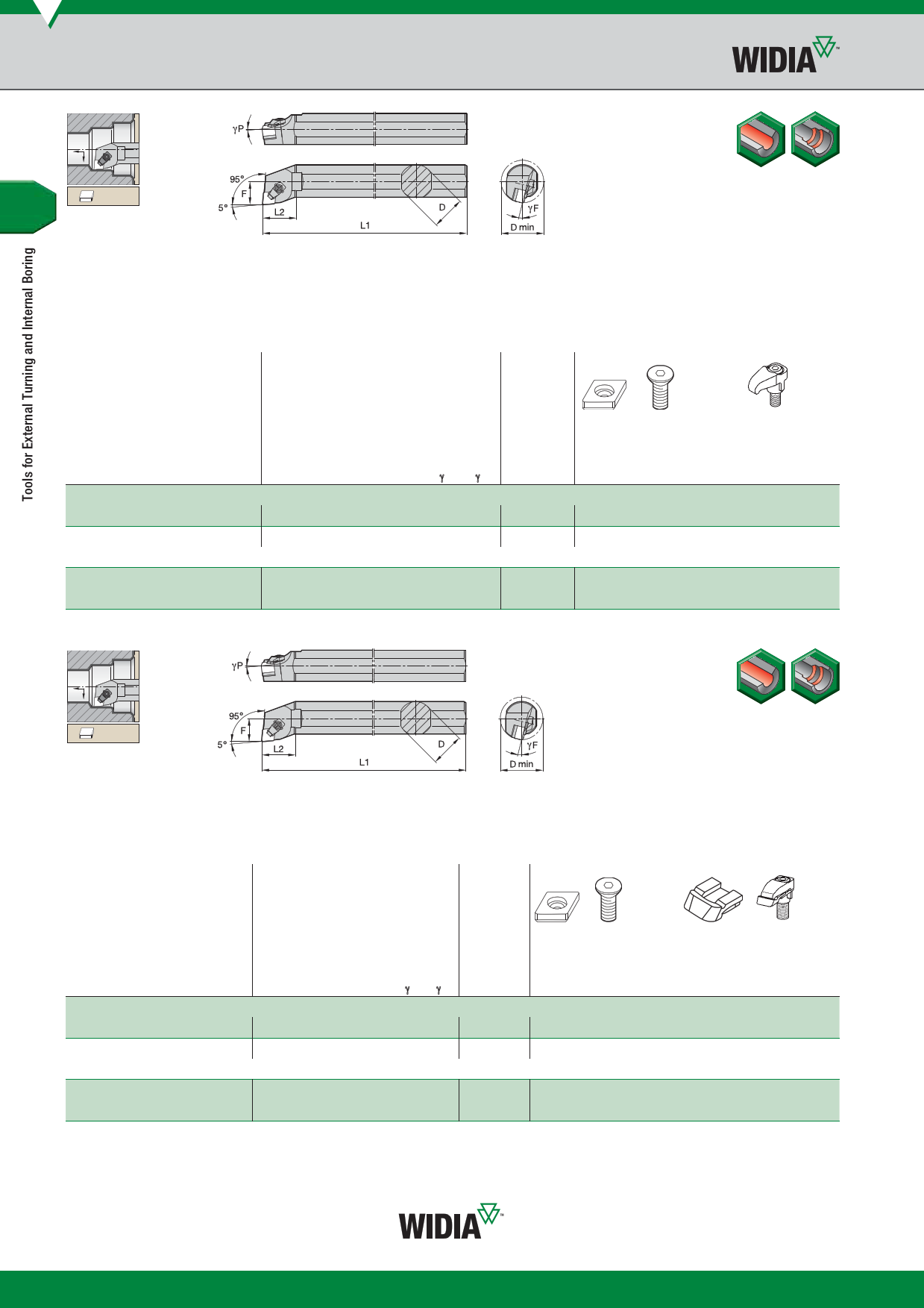 WIDIA™

Tools for External Turning and Internal Boring

γP
95°
F
5°
L2
L1
D
γF
D min

γ γ

γP
95°
F
5°
L2
L1
D
γF
D min

γ γ

WIDIA™