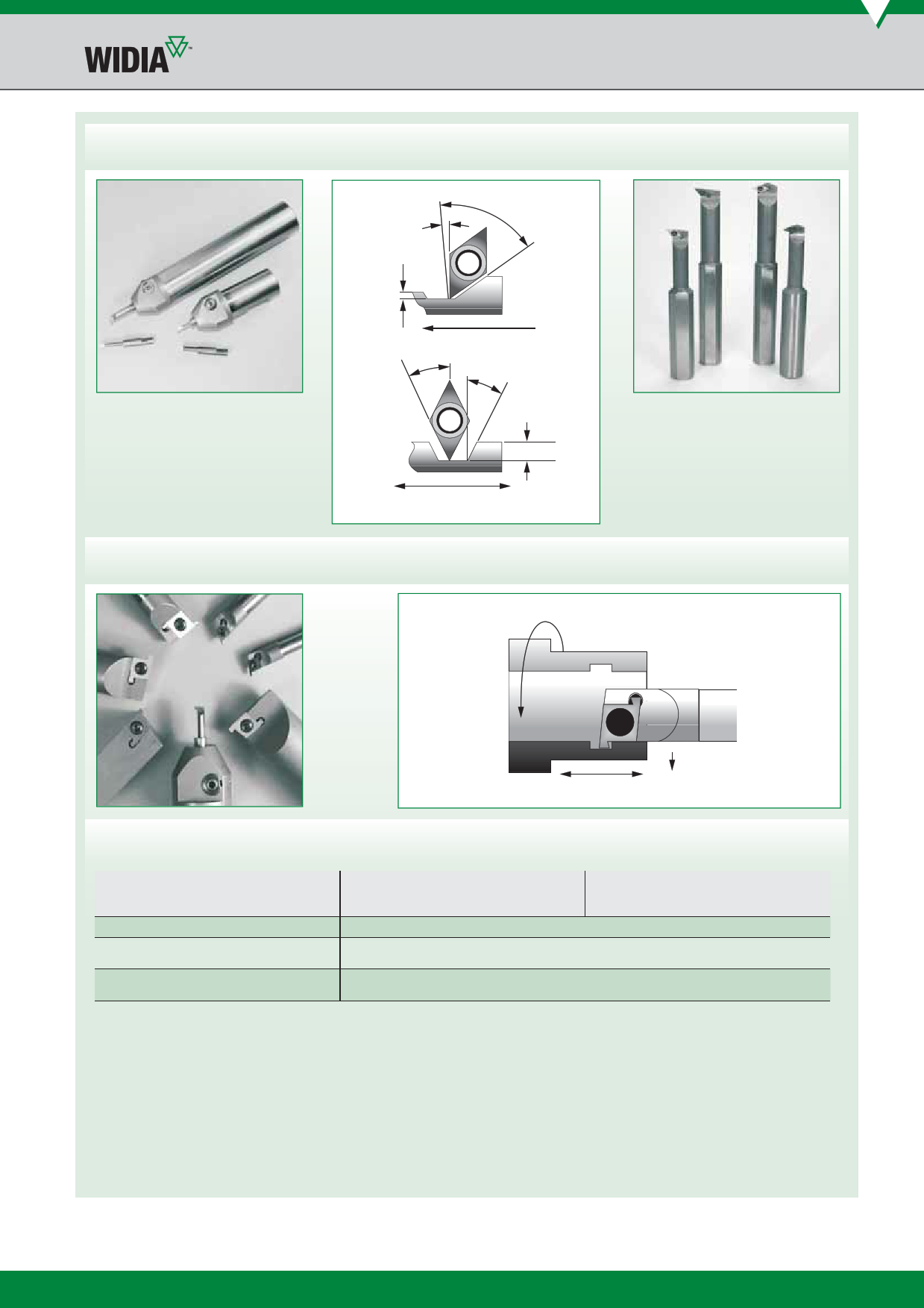 WIDIA™