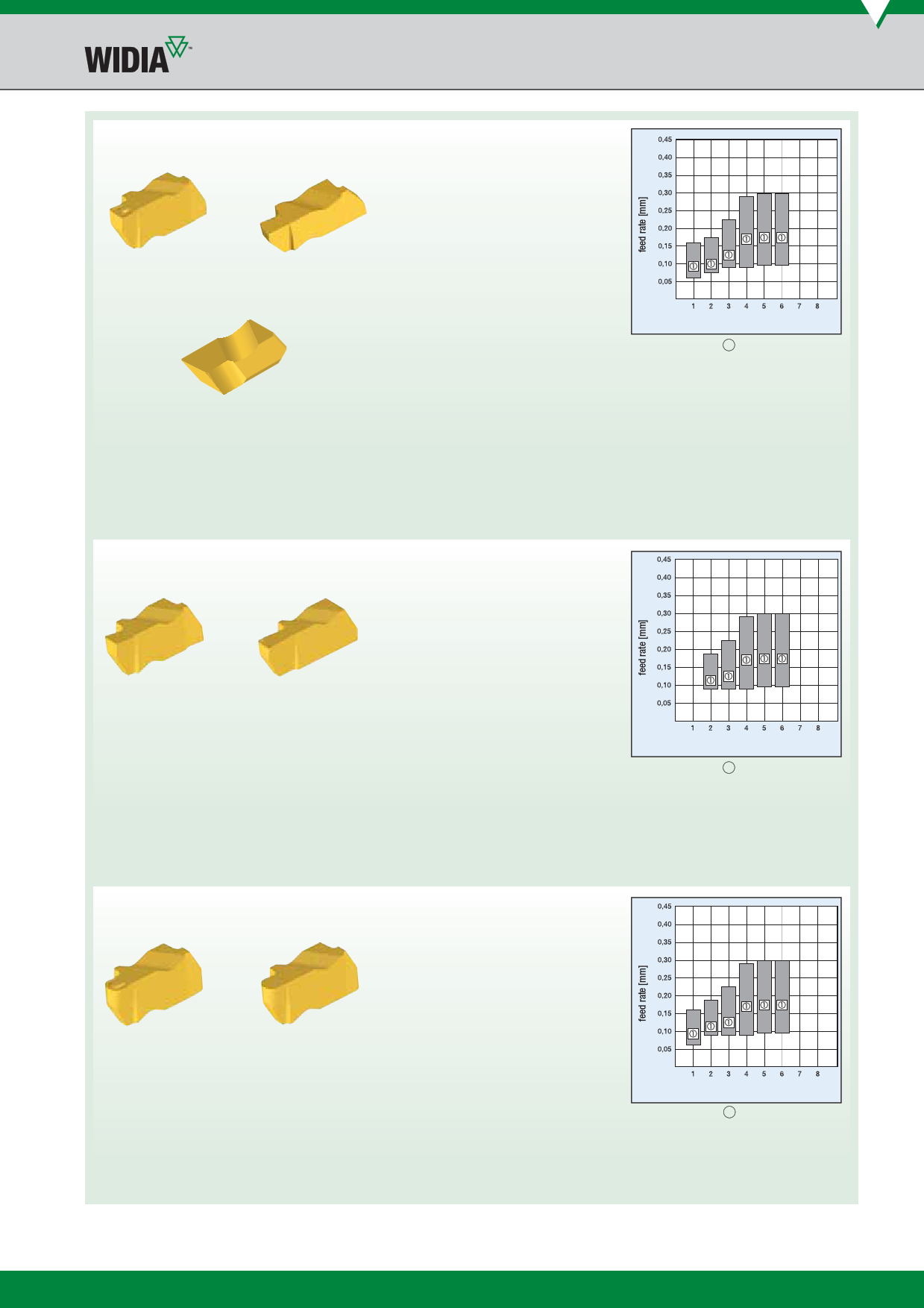 WIDIA™

feed rate [mm]
0,45
0,40
0,35
0,30
0,25
0,20
0,15
0,10
0,05
1 2 3 4 5 6 7 8

feed rate [mm]
0,45
0,40
0,35
0,30
0,25
0,20
0,15
0,10
0,05
1 2 3 4 5 6 7 8

feed rate [mm]
0,45
0,40
0,35
0,30
0,25
0,20
0,15
0,10
0,05
1 2 3 4 5 6 7 8