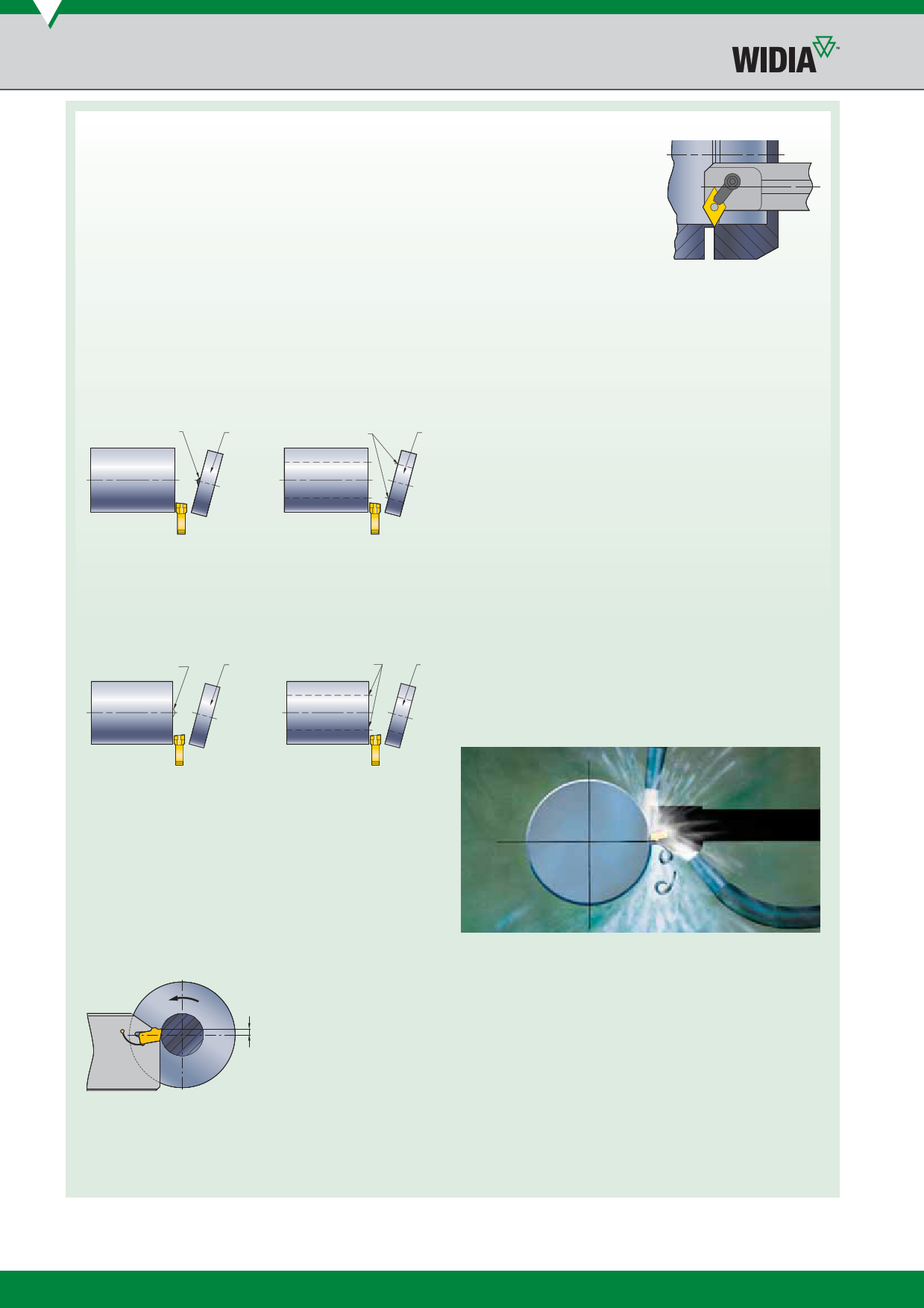 WIDIA™