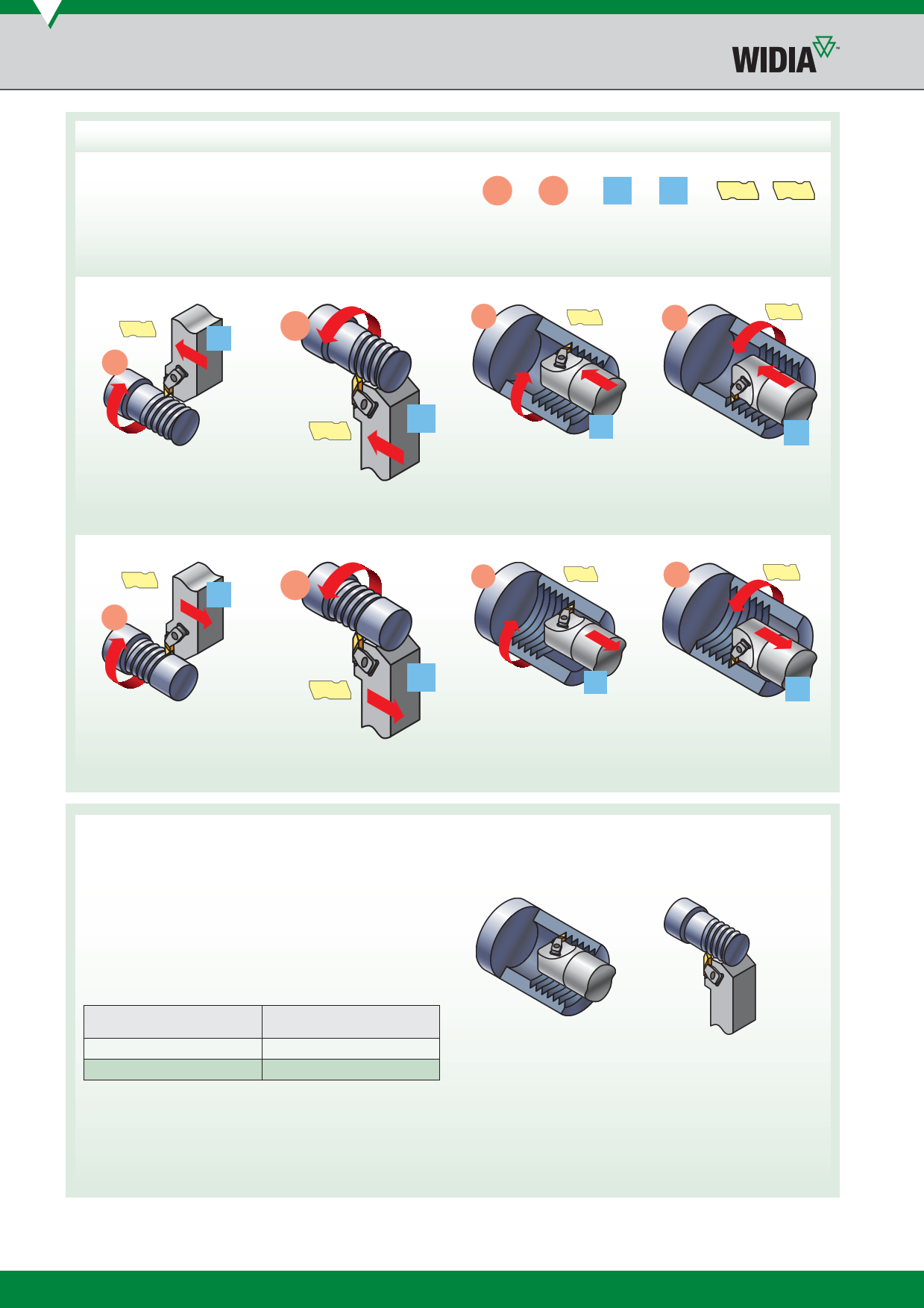 WIDIA™