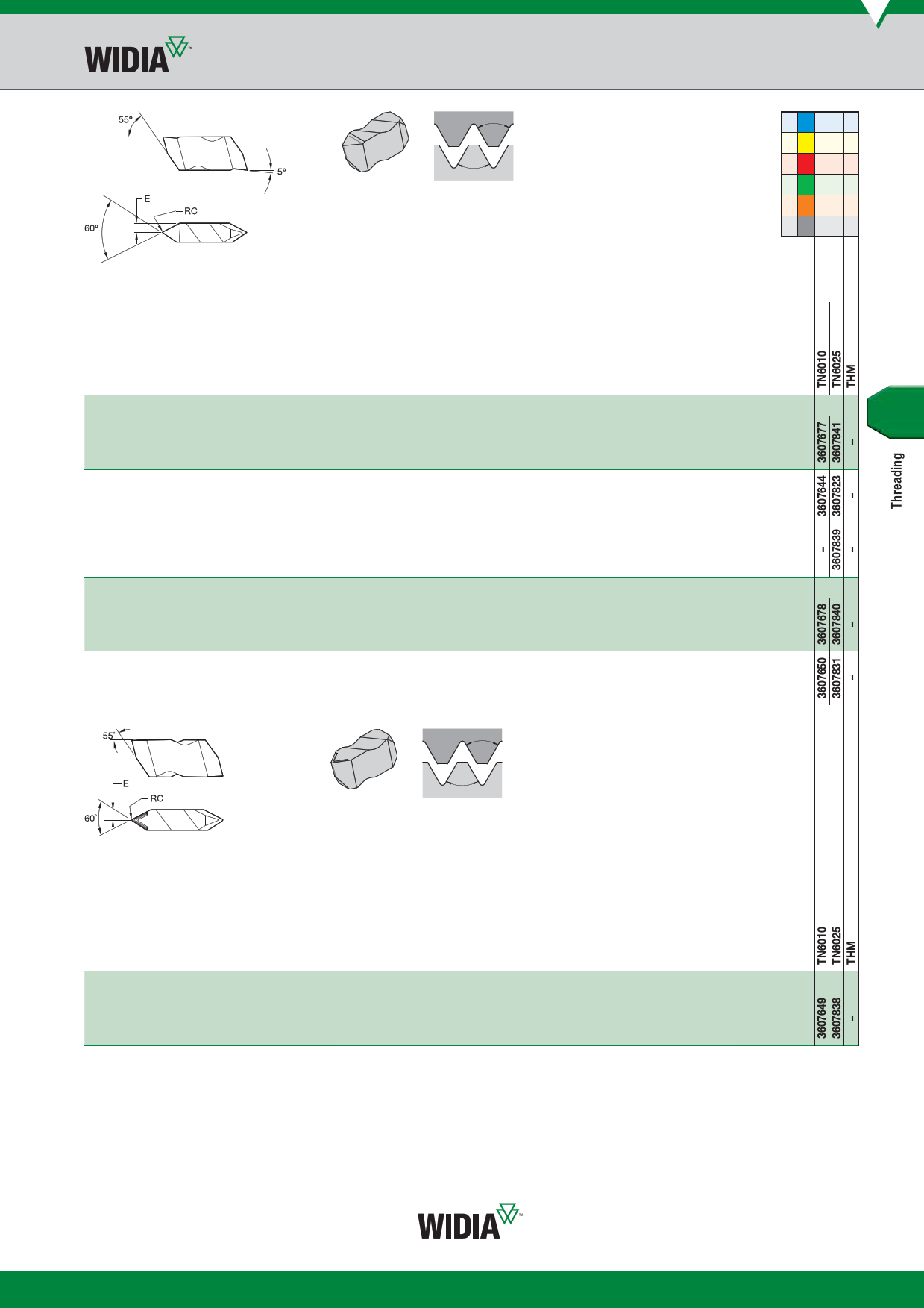 WIDIA™

55°

5°

E

RC

60°

| TN6010 | TN6025 | THM |
|---|---|---|
| 3607677 | 3607841 | – |
| 3607644 | 3607823 | – |
| – | 3607839 | – |
| 3607678 | 3607840 | – |
| 3607650 | 3607831 | – |

Threading

55°

E

RC

60°

| TN6010 | TN6025 | THM |
|---|---|---|
| 3607649 | 3607838 | – |

WIDIA™