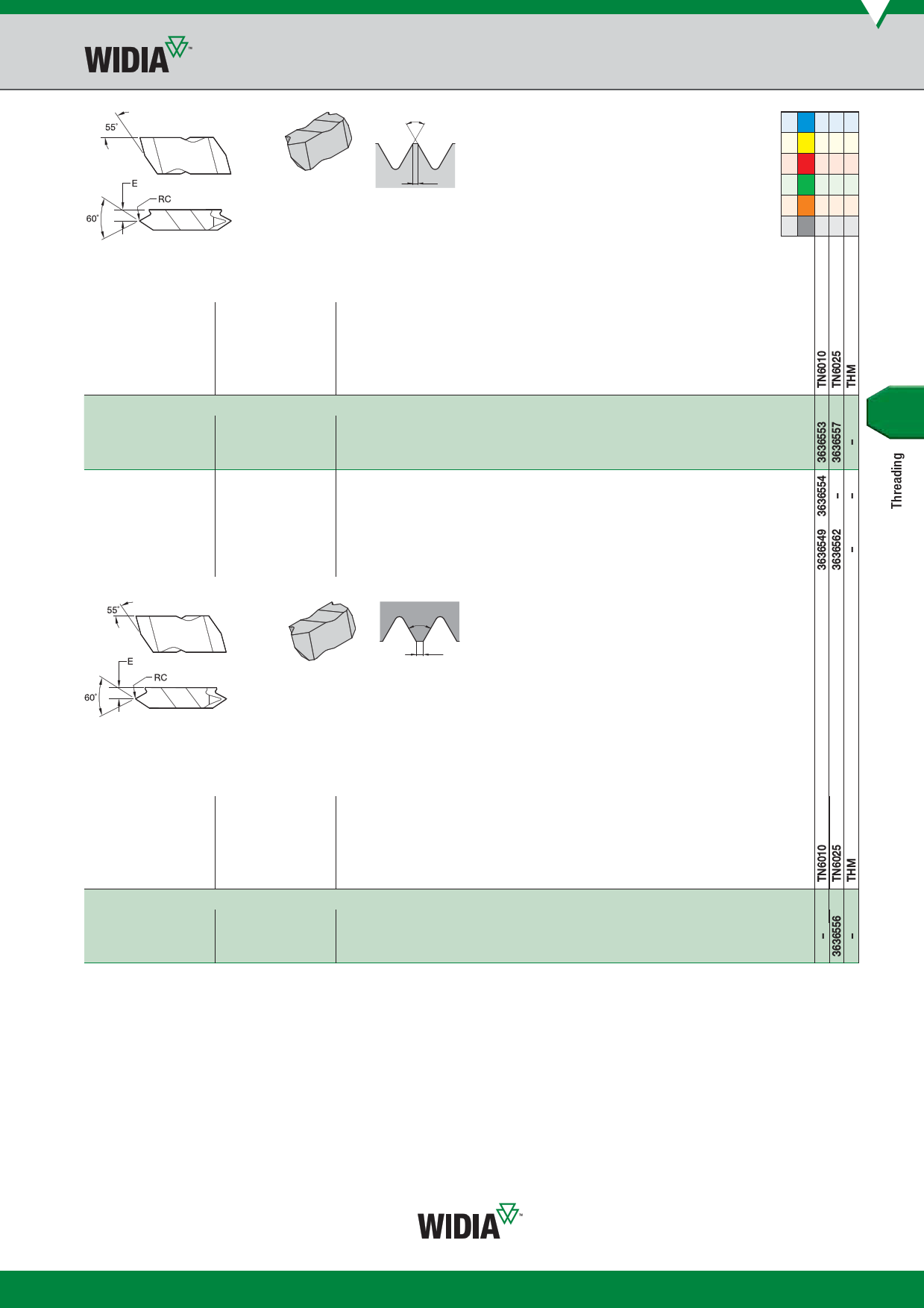 WIDIA™

55°
E
RC
60°

| TN6010 | TN6025 | THM |
|---|---|---|
| 3636553 | 3636557 | – |
| 3636554 | – | – |
| 3636549 | 3636562 | – |

Threading

55°
E
RC
60°

| TN6010 | TN6025 | THM |
|---|---|---|
| – | 3636556 | – |

WIDIA™