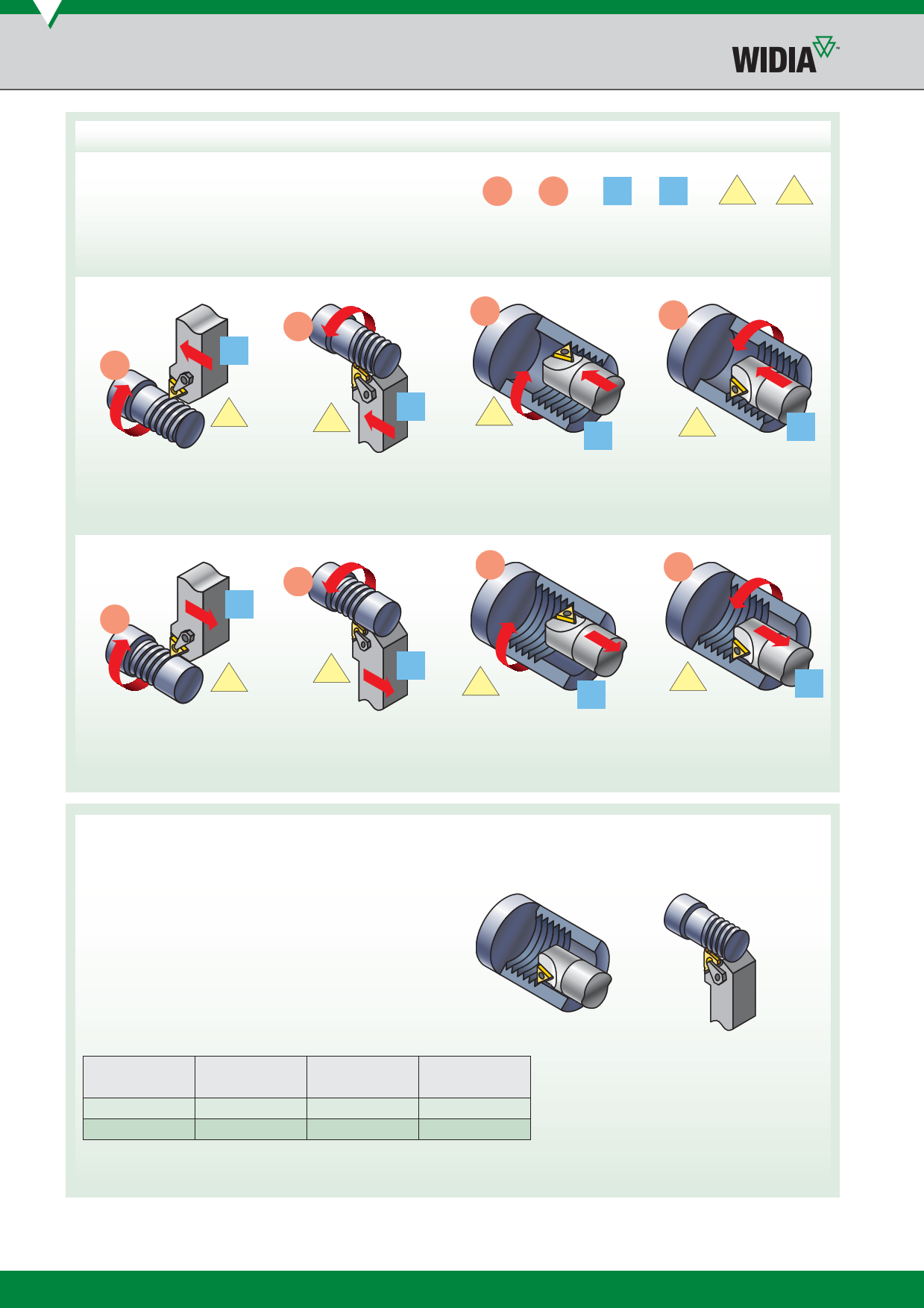 WIDIA™