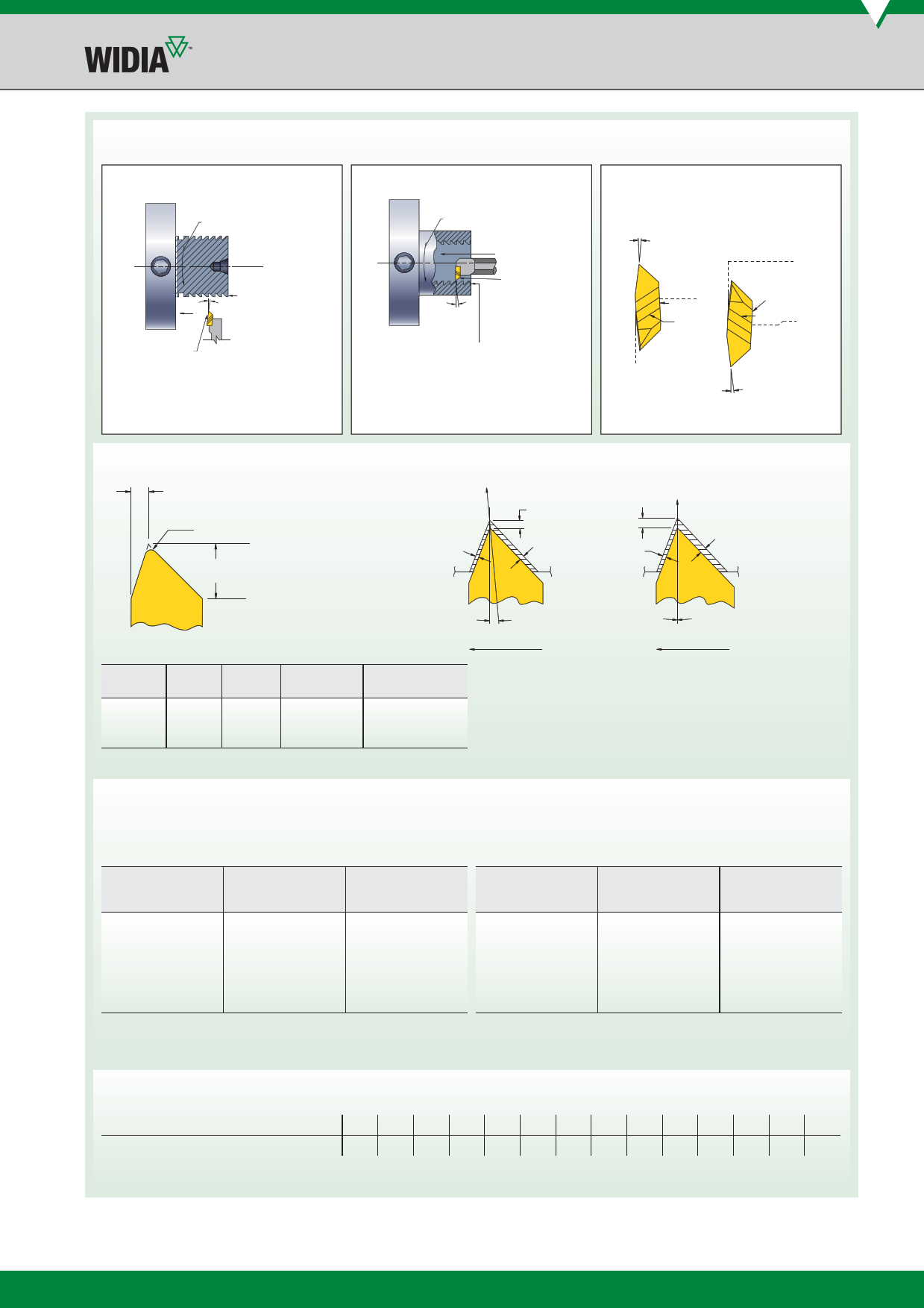 WIDIA™