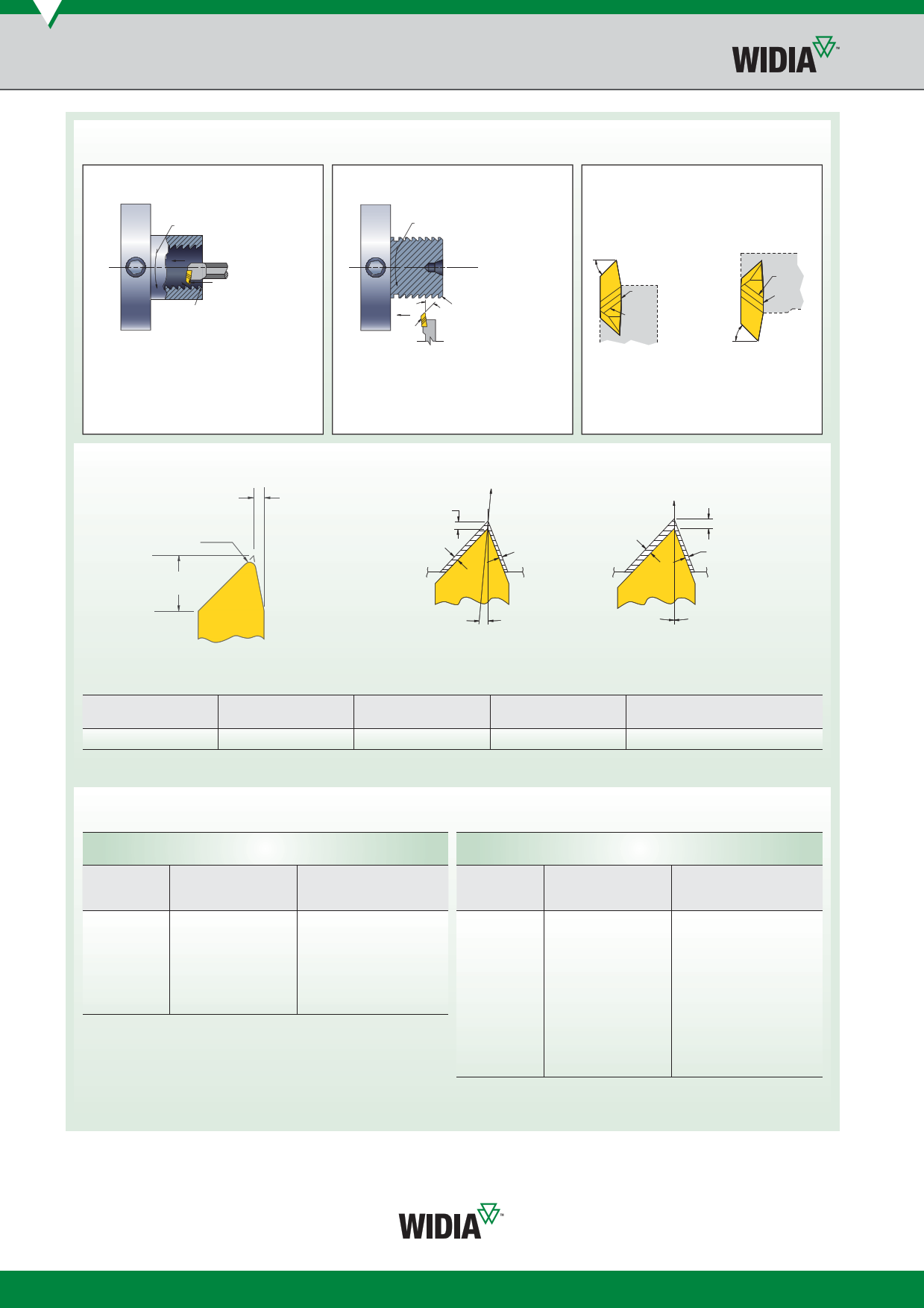 WIDIA™

WIDIA™