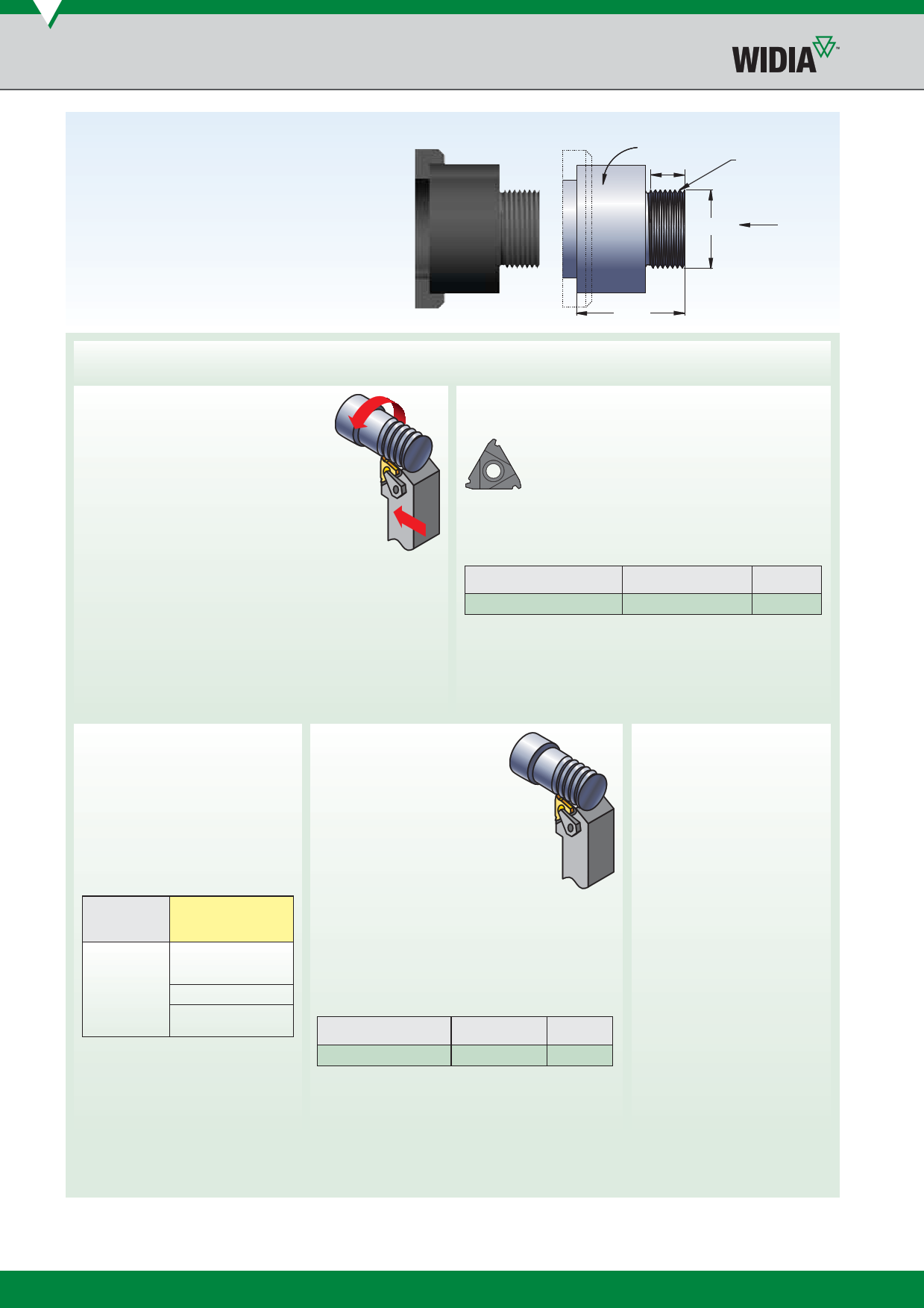 WIDIA™